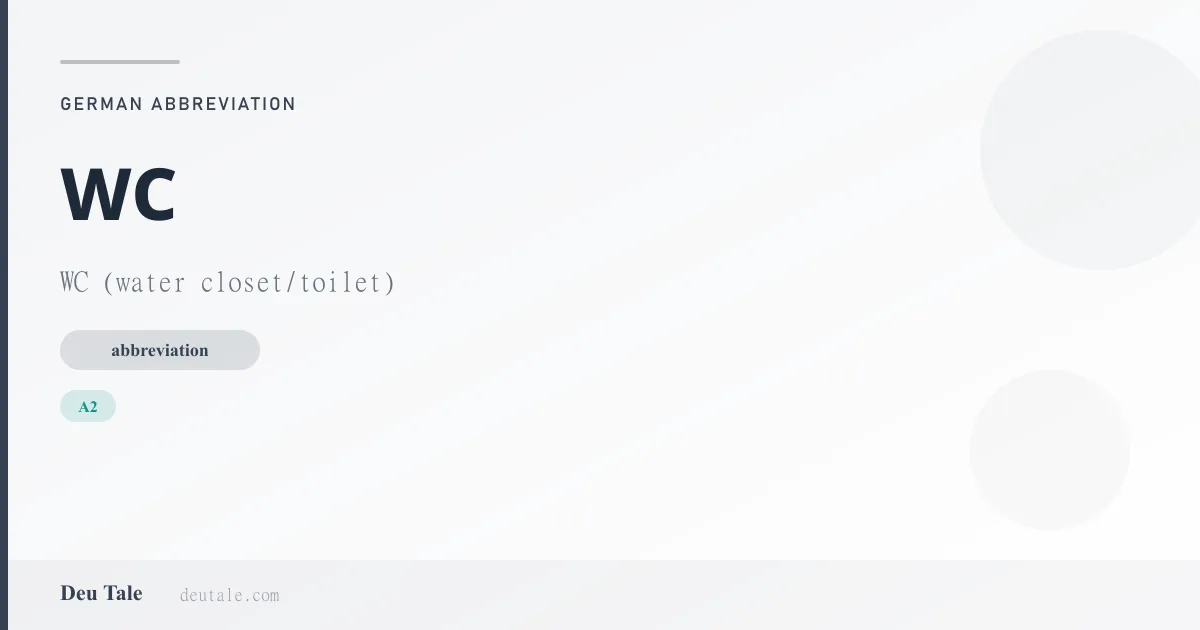 GERMAN ABBREVIATION

WC

WC (water closet/toilet)

abbreviation

A2

Deu Tale deutale.com